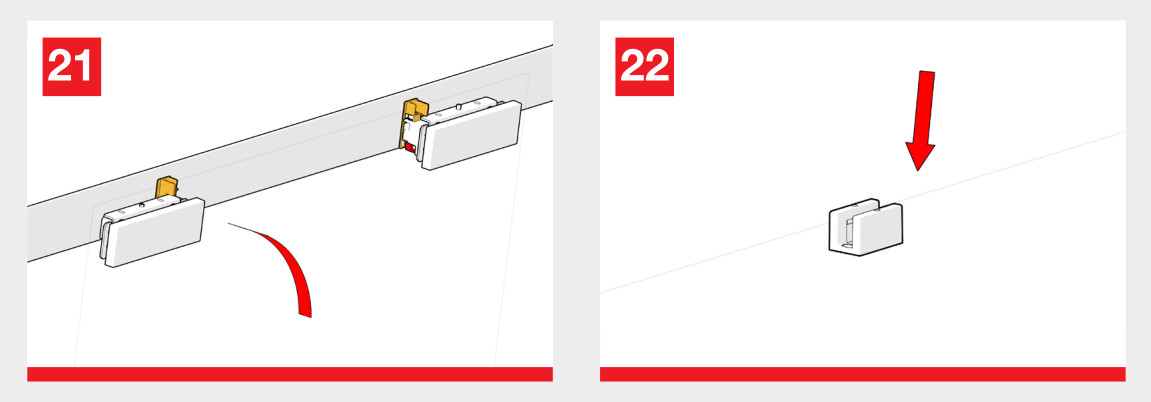 21

22