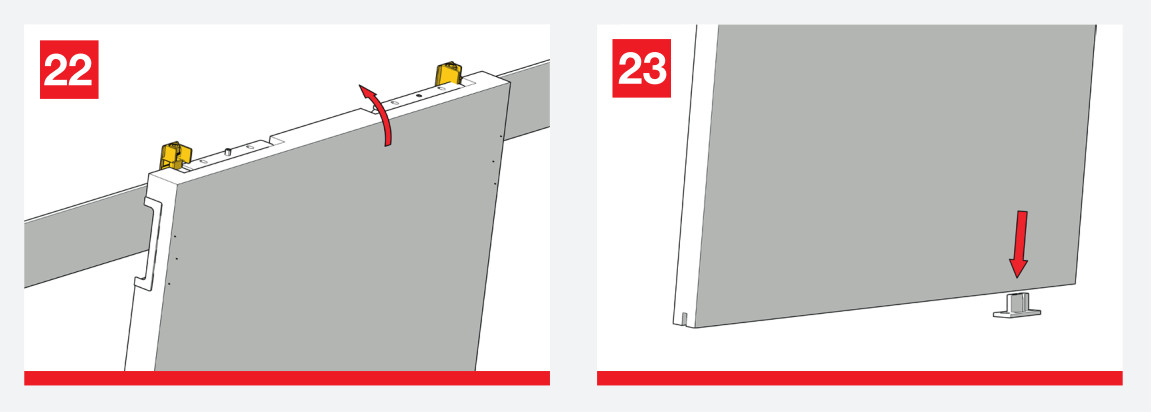 22

23