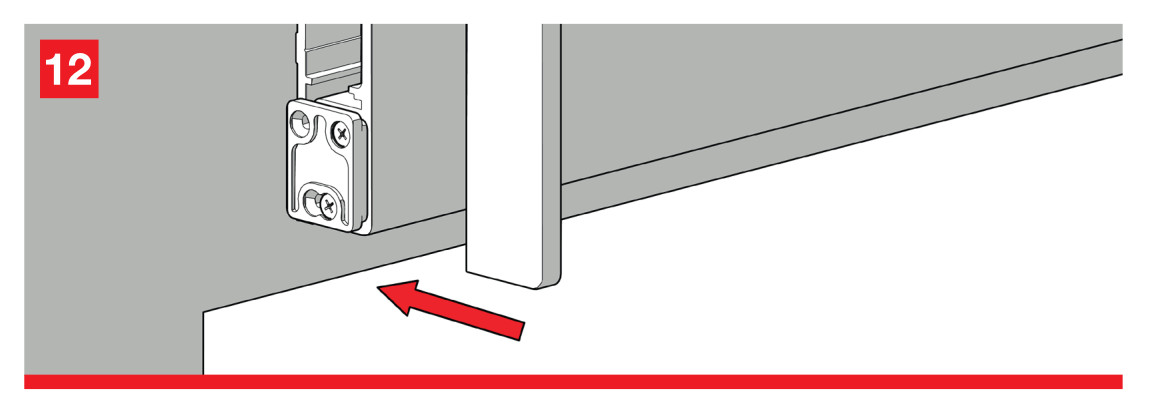 12