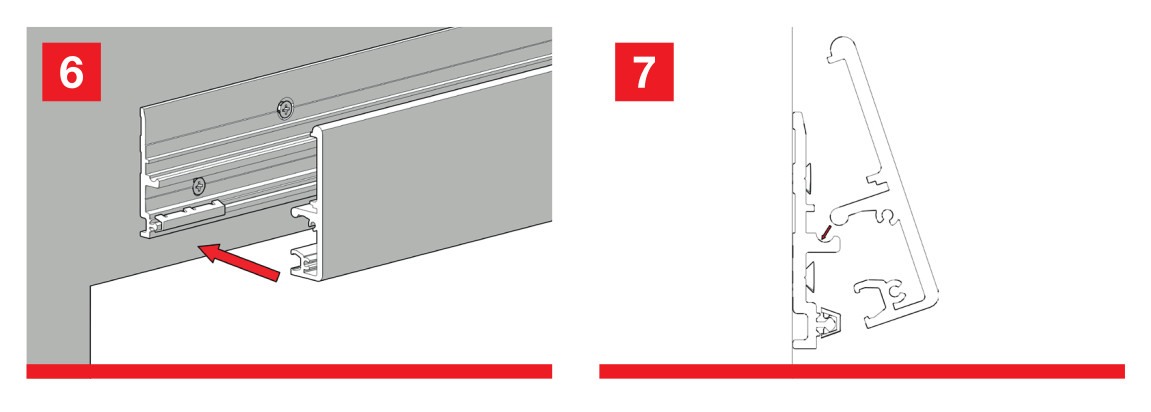 6

7