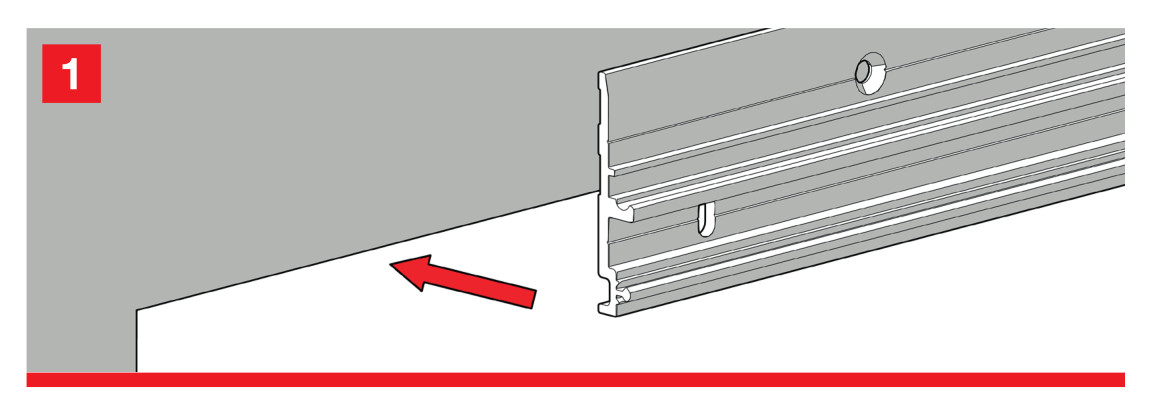 1