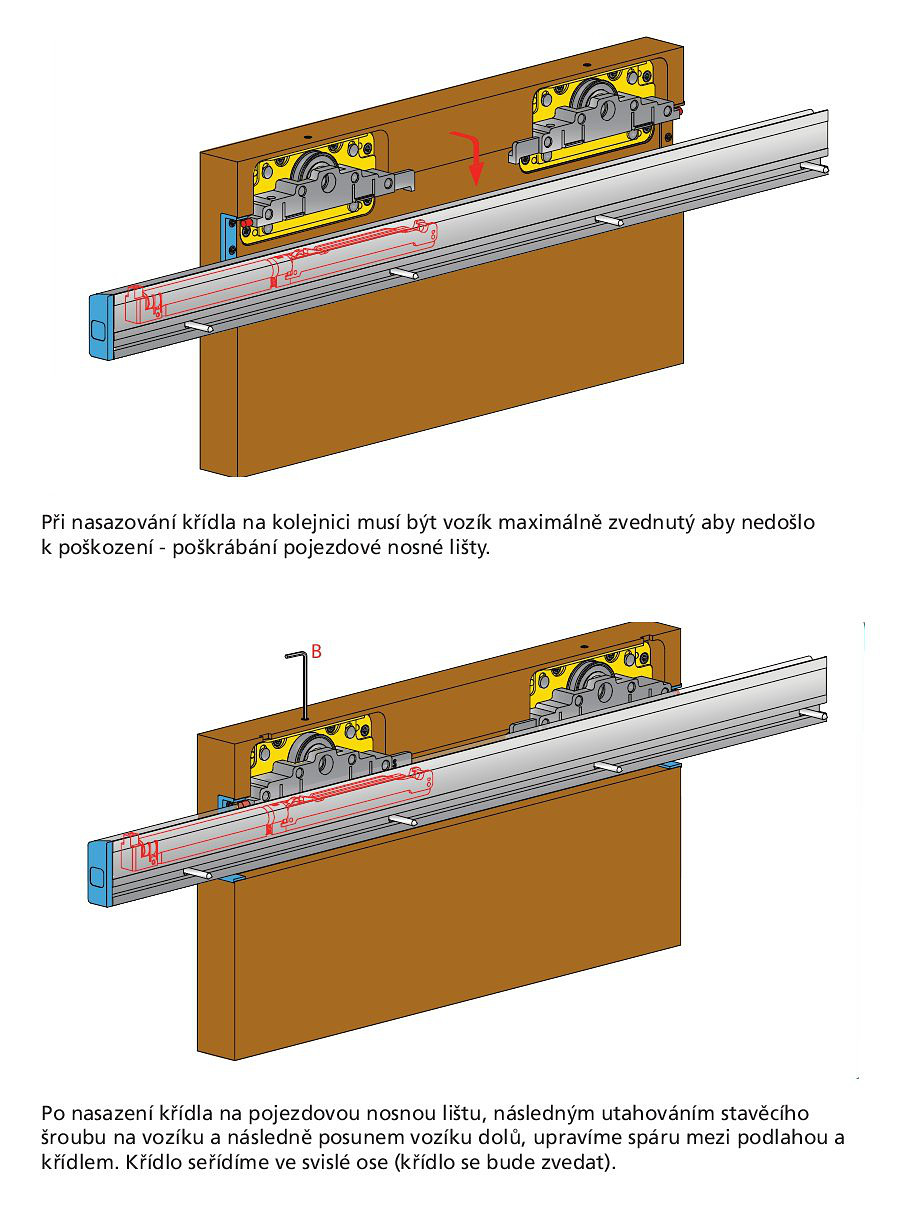 Při nasazování křídla na kolejnici musí být vozík maximálně zvednutý aby nedošlo k poškození - poškrábání pojezdové nosné lišty.

B

Po nasazení křídla na pojezdovou nosnou lištu, následným utahováním stavěcího šroubu na vozíku a následně posunem vozíku dolů, upravíme spáru mezi podlahou a křídlem. Křídlo seřídíme ve svislé ose (křídlo se bude zvedat).