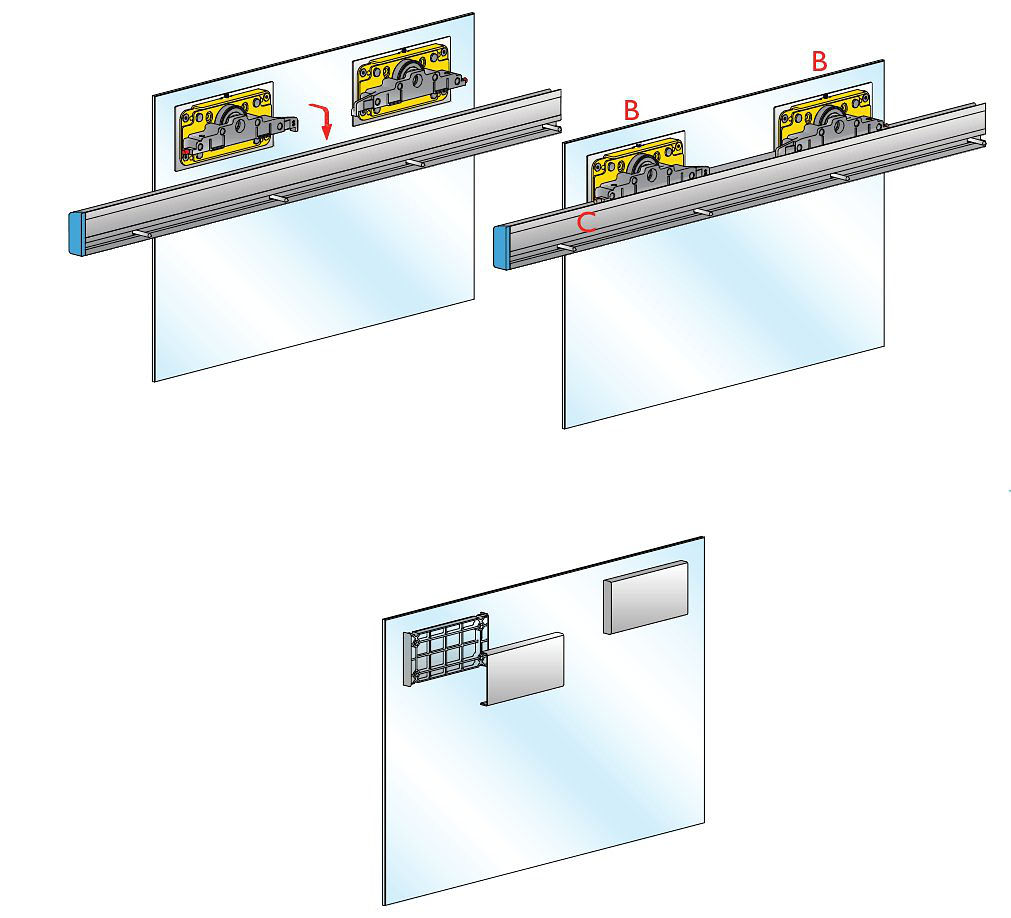 B

B

C