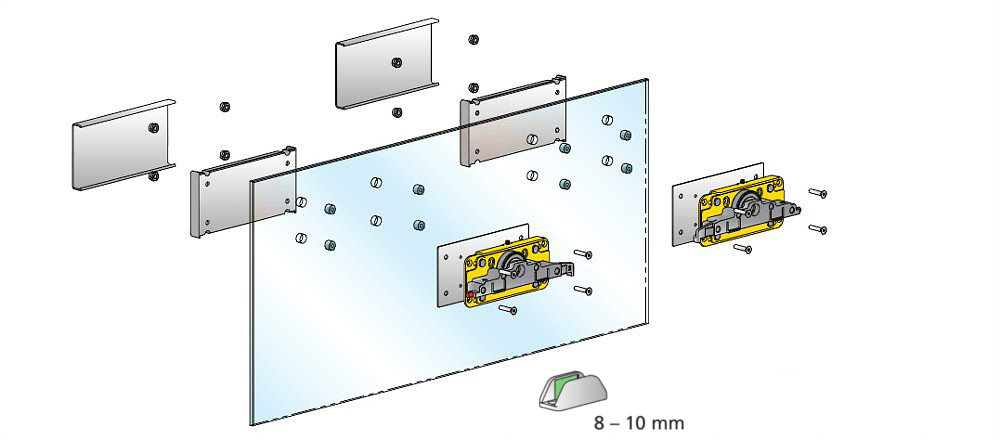 8 – 10 mm