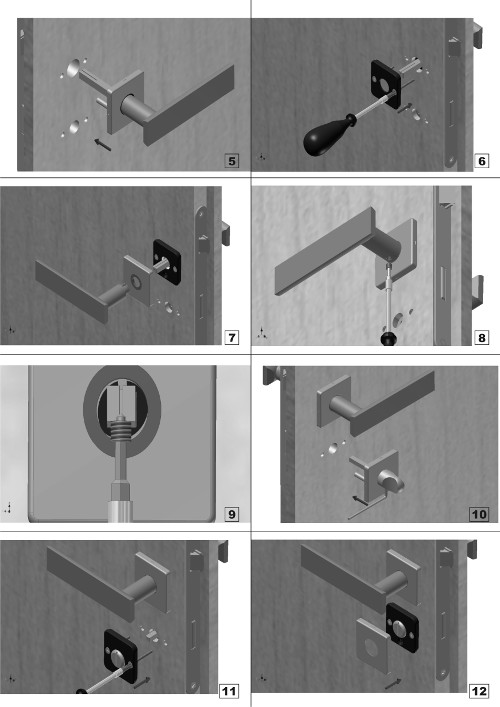 5

6

7

8

9

10

11

12